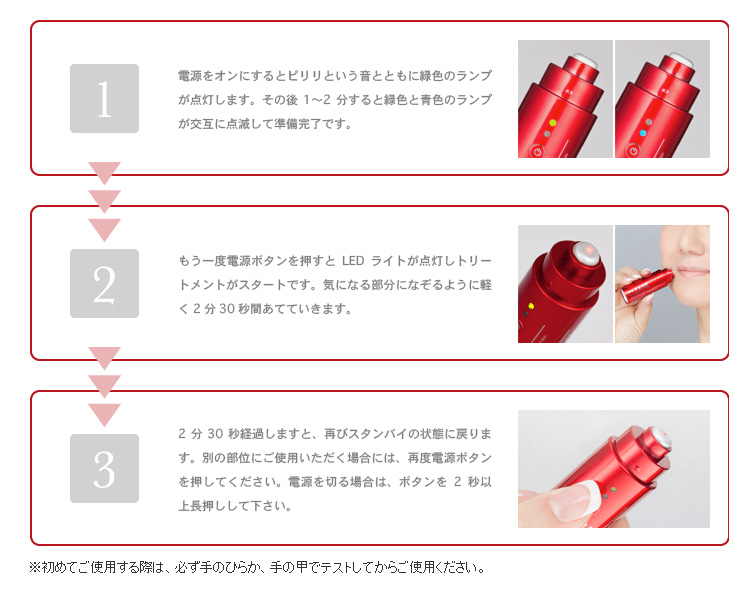 1

電源をオンにするとピリリという音とともに緑色のランプが点灯します。その後 1～2 分すると緑色と青色のランプが交互に点滅して準備完了です。

2

もう一度電源ボタンを押すと LED ライトが点灯しトリートメントがスタートです。気になる部分になぞるように軽く 2 分 30 秒間あてていきます。

3

2 分 30 秒経過しますと、再びスタンバイの状態に戻ります。別の部位にご使用いただく場合には、再度電源ボタンを押してください。電源を切る場合は、ボタンを 2 秒以上長押しして下さい。

※初めてご使用する際は、必ず手のひらか、手の甲でテストしてからご使用ください。