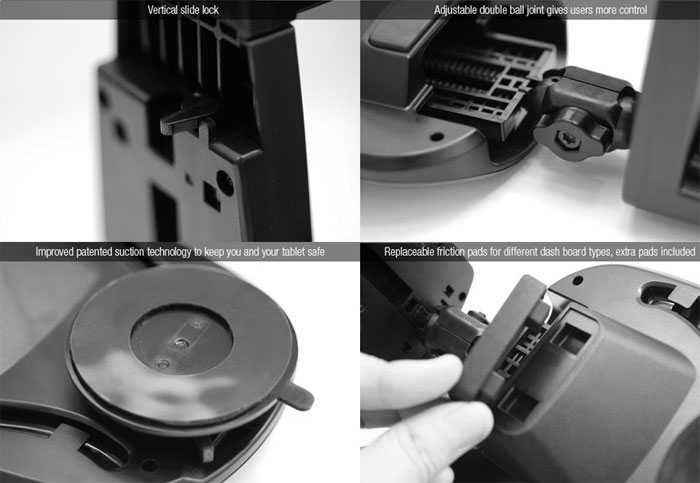 Vertical slide lock

Adjustable double ball joint gives users more control

Improved patented suction technology to keep you and your tablet safe

Replaceable friction pads for different dash board types, extra pads included